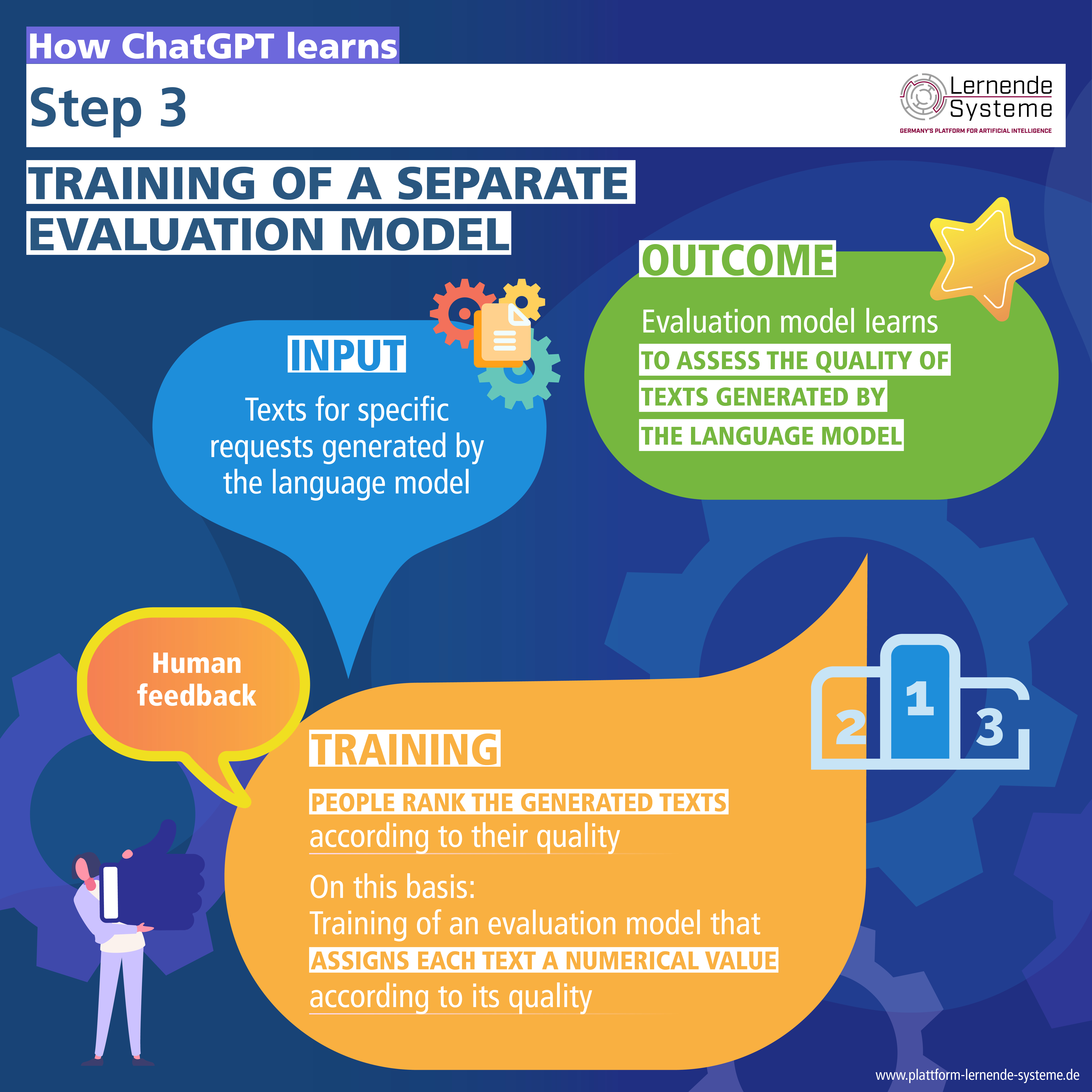 How ChatGPT learns

Step 3

Lernende Systeme
GERMANY'S PLATFORM FOR ARTIFICIAL INTELLIGENCE

TRAINING OF A SEPARATE EVALUATION MODEL

INPUT

Texts for specific requests generated by the language model

OUTCOME

Evaluation model learns TO ASSESS THE QUALITY OF TEXTS GENERATED BY THE LANGUAGE MODEL

Human feedback

TRAINING

PEOPLE RANK THE GENERATED TEXTS according to their quality

On this basis:
Training of an evaluation model that ASSIGNS EACH TEXT A NUMERICAL VALUE according to its quality

2 1 3

www.plattform-lernende-systeme.de