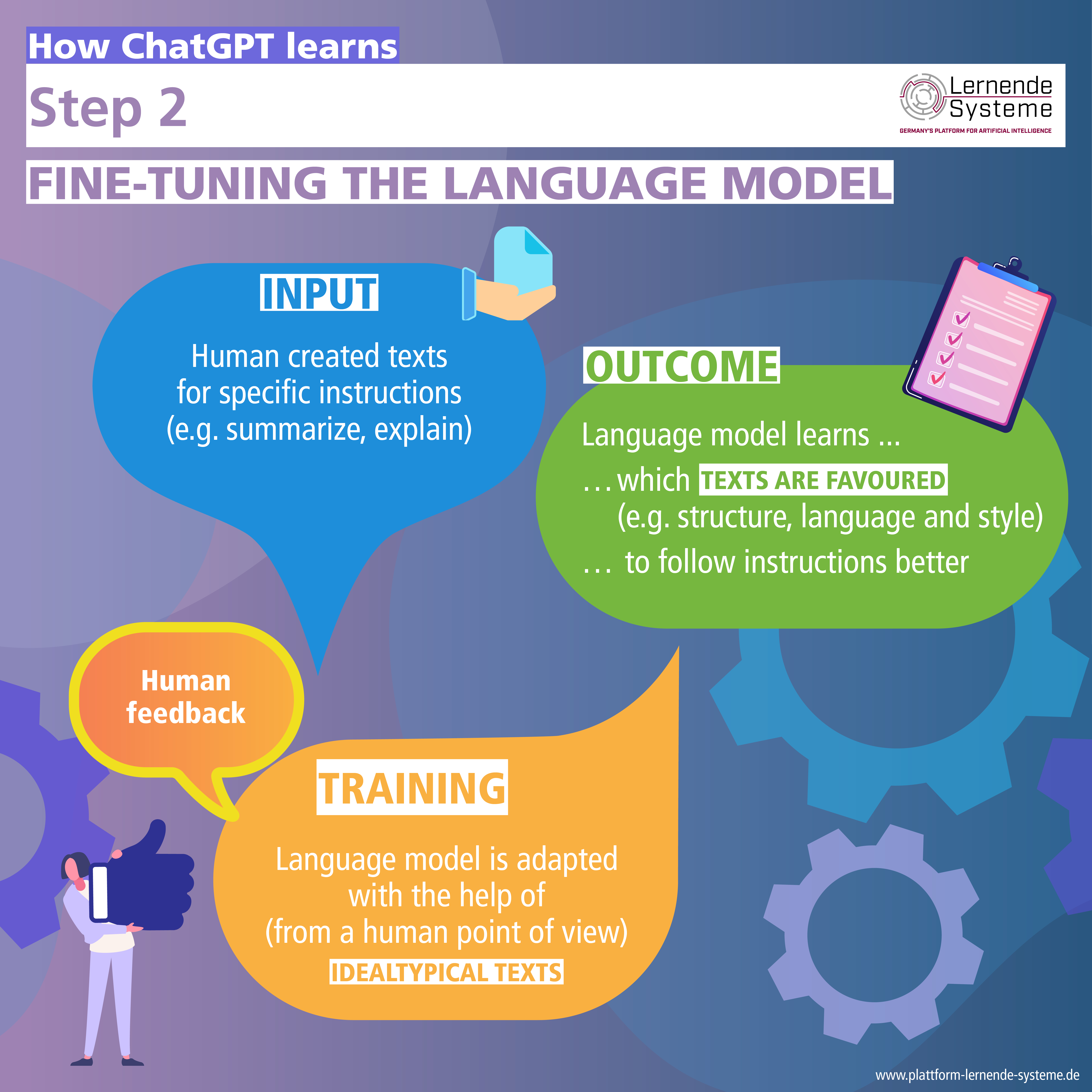 How ChatGPT learns

Step 2

Lernende Systeme
GERMANY'S PLATFORM FOR ARTIFICIAL INTELLIGENCE

FINE-TUNING THE LANGUAGE MODEL

INPUT

Human created texts for specific instructions (e.g. summarize, explain)

OUTCOME

Language model learns ...

... which TEXTS ARE FAVOURED (e.g. structure, language and style)

... to follow instructions better

Human feedback

TRAINING

Language model is adapted with the help of (from a human point of view) IDEALTYPICAL TEXTS

www.plattform-lernende-systeme.de