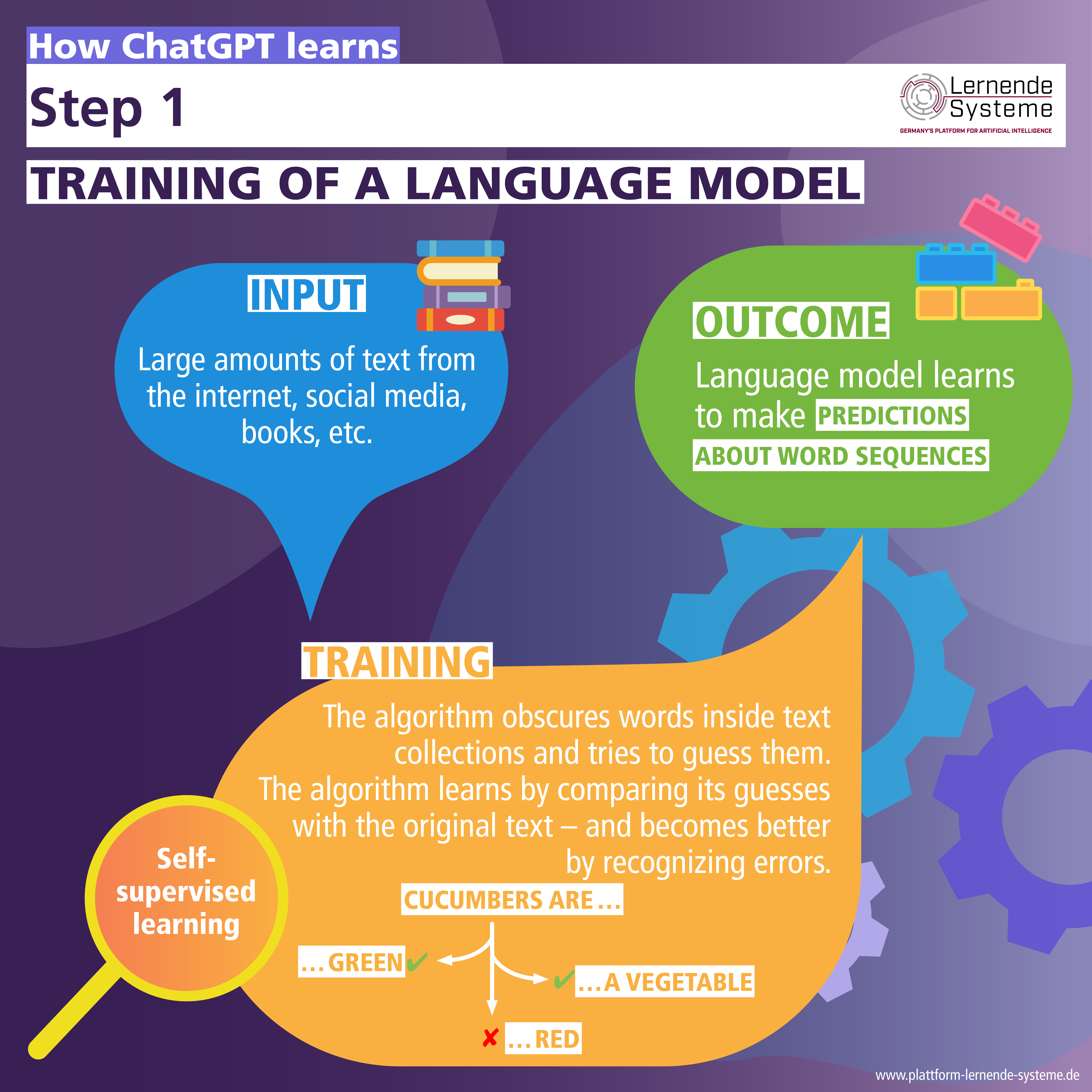 How ChatGPT learns

Step 1

Lernende Systeme
GERMANY'S PLATFORM FOR ARTIFICIAL INTELLIGENCE

TRAINING OF A LANGUAGE MODEL

INPUT

Large amounts of text from the internet, social media, books, etc.

OUTCOME

Language model learns to make PREDICTIONS ABOUT WORD SEQUENCES

TRAINING

The algorithm obscures words inside text collections and tries to guess them. The algorithm learns by comparing its guesses with the original text – and becomes better by recognizing errors.

Self-supervised learning

CUCUMBERS ARE …

… GREEN ✔

✔ … A VEGETABLE

✘ … RED

www.plattform-lernende-systeme.de